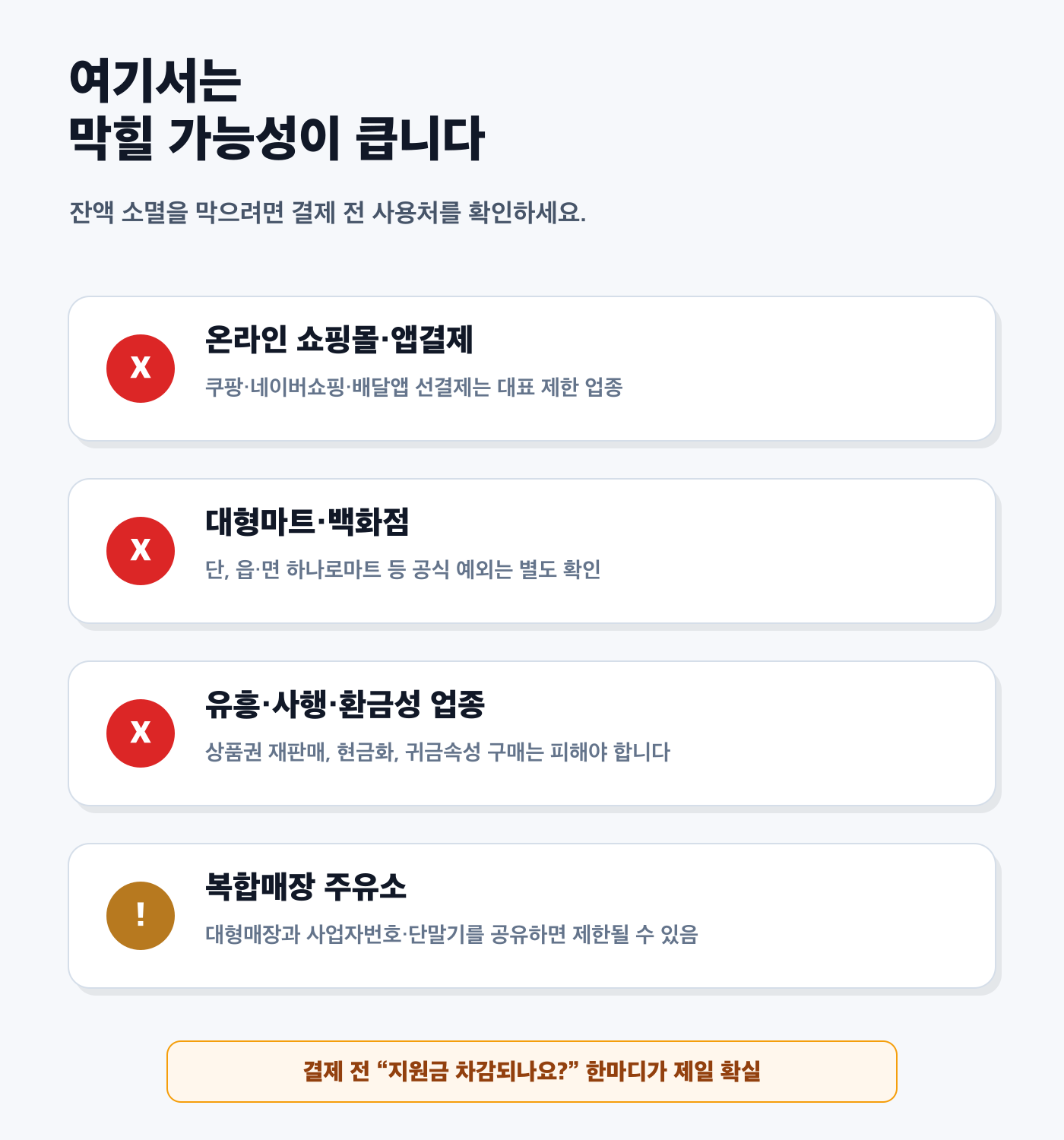 여기서는
막힐 가능성이 큽니다

잔액 소멸을 막으려면 결제 전 사용처를 확인하세요.

X
온라인 쇼핑몰·앱결제
쿠팡·네이버쇼핑·배달앱 선결제는 대표 제한 업종

X
대형마트·백화점
단, 읍·면 하나로마트 등 공식 예외는 별도 확인

X
유흥·사행·환금성 업종
상품권 재판매, 현금화, 귀금속성 구매는 피해야 합니다

!
복합매장 주유소
대형매장과 사업자번호·단말기를 공유하면 제한될 수 있음

결제 전 "지원금 차감되나요?" 한마디가 제일 확실